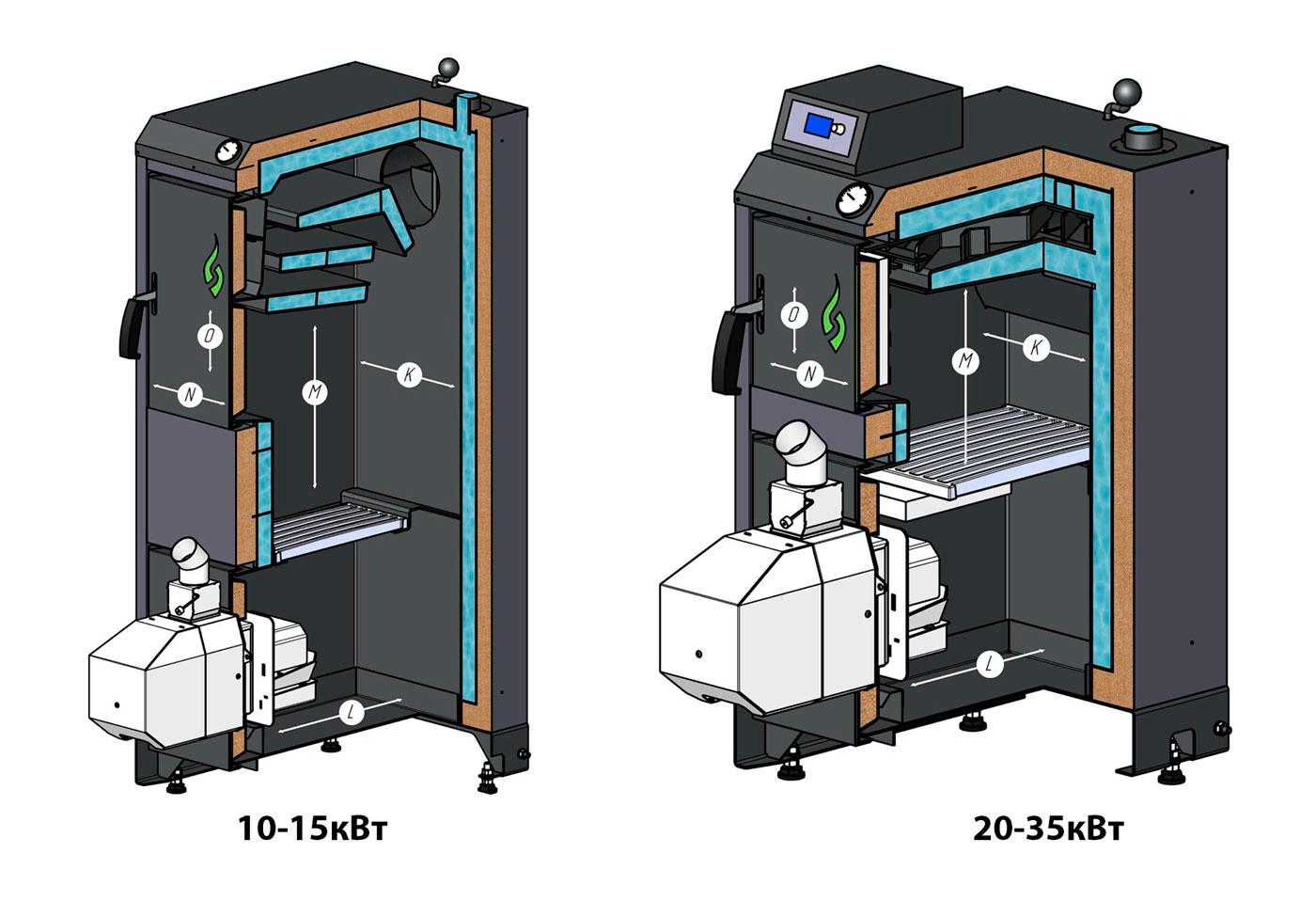 O
N
M
K
L

10-15кВт

O
N
M
K
L

20-35кВт