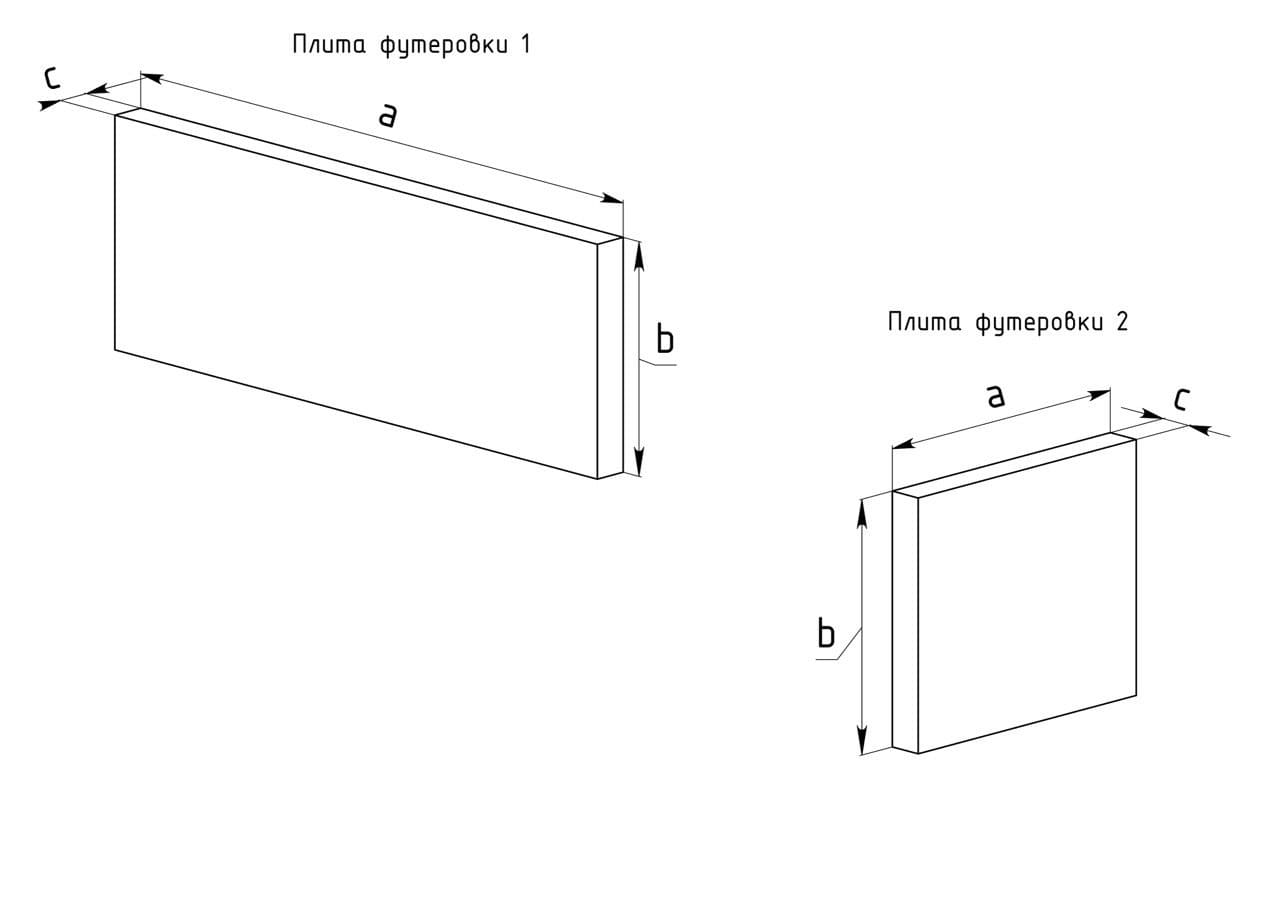 Плита футеровки 1

c

a

b

Плита футеровки 2

a

c

b